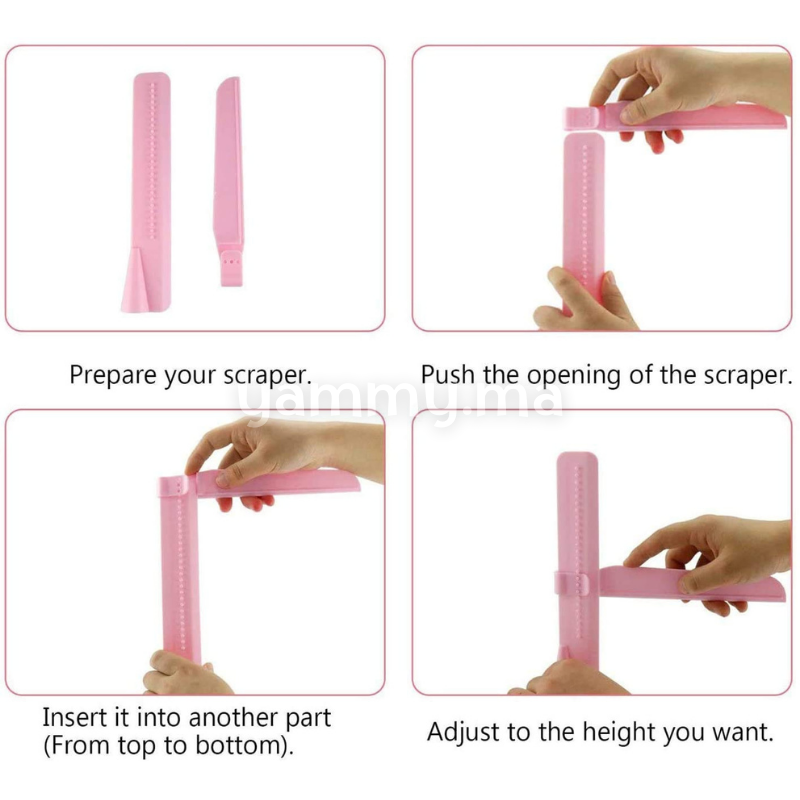 Prepare your scraper.

Push the opening of the scraper.

yammy.ma

Insert it into another part (From top to bottom).

Adjust to the height you want.